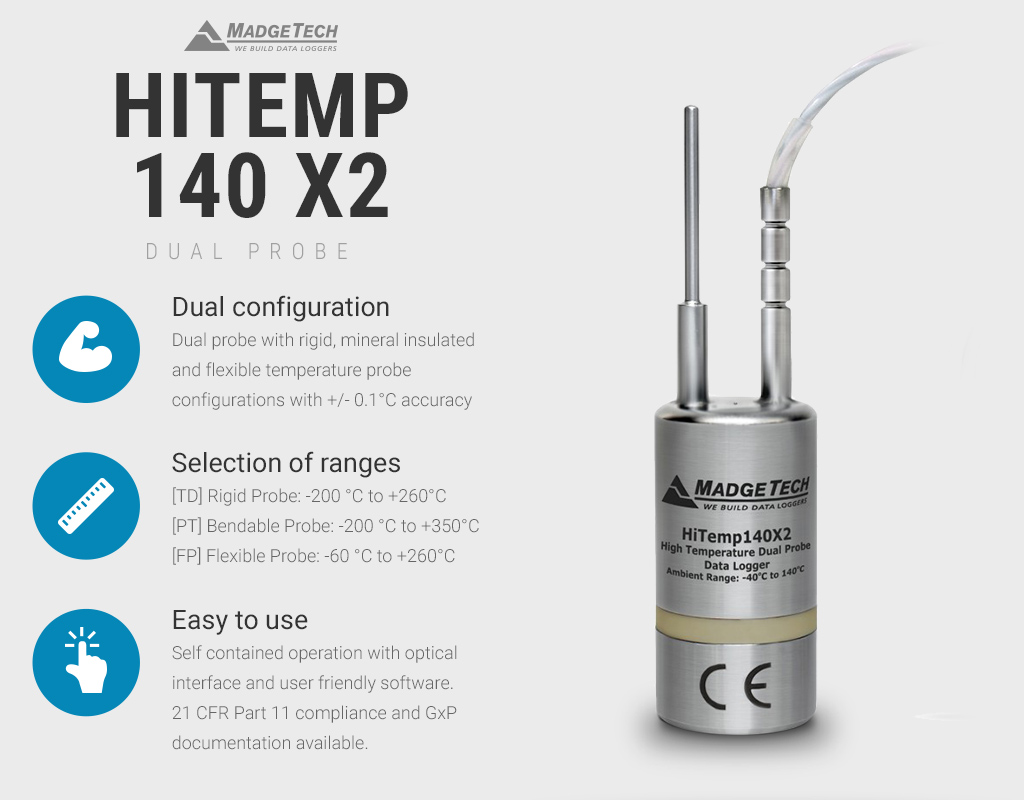 MADGETECH
WE BUILD DATA LOGGERS

HITEMP
140 X2

DUAL PROBE

Dual configuration
Dual probe with rigid, mineral insulated and flexible temperature probe configurations with +/- 0.1°C accuracy

Selection of ranges
[TD] Rigid Probe: -200 °C to +260°C
[PT] Bendable Probe: -200 °C to +350°C
[FP] Flexible Probe: -60 °C to +260°C

Easy to use
Self contained operation with optical interface and user friendly software. 21 CFR Part 11 compliance and GxP documentation available.

MADGETECH
WE BUILD DATA LOGGERS
HiTemp140X2
High Temperature Dual Probe
Data Logger
Ambient Range: -40°C to 140°C

CE